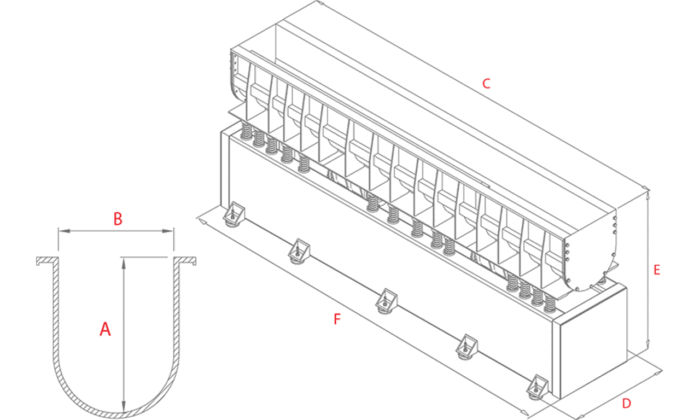 B
A
C
E
F
D